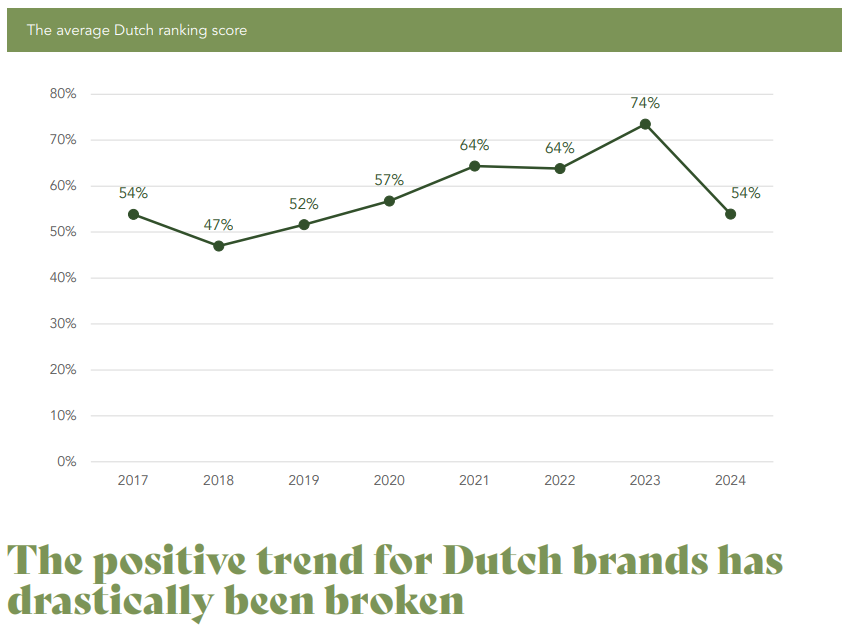 The average Dutch ranking score

80%
70%
60%
50%
40%
30%
20%
10%
0%

54%
47%
52%
57%
64%
64%
74%
54%

2017
2018
2019
2020
2021
2022
2023
2024

The positive trend for Dutch brands has drastically been broken